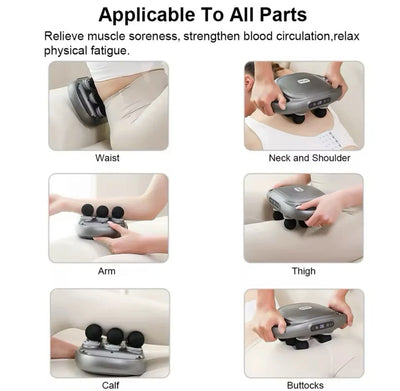 Applicable To All Parts

Relieve muscle soreness, strengthen blood circulation,relax physical fatigue.

Waist

Neck and Shoulder

Arm

Thigh

Calf

Buttocks