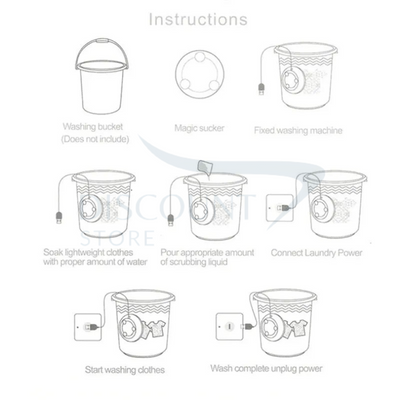 Instructions

Washing bucket
(Does not include)

Magic sucker

Fixed washing machine

DISCOUNT
STORE

Soak lightweight clothes with proper amount of water

Pour appropriate amount of scrubbing liquid

Connect Laundry Power

Start washing clothes

Wash complete unplug power