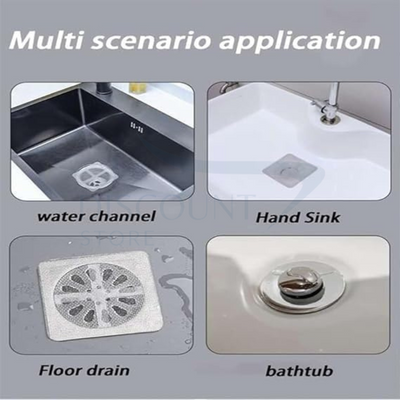 Multi scenario application

water channel

Hand Sink

DISCOUNT
STORE

Floor drain

bathtub