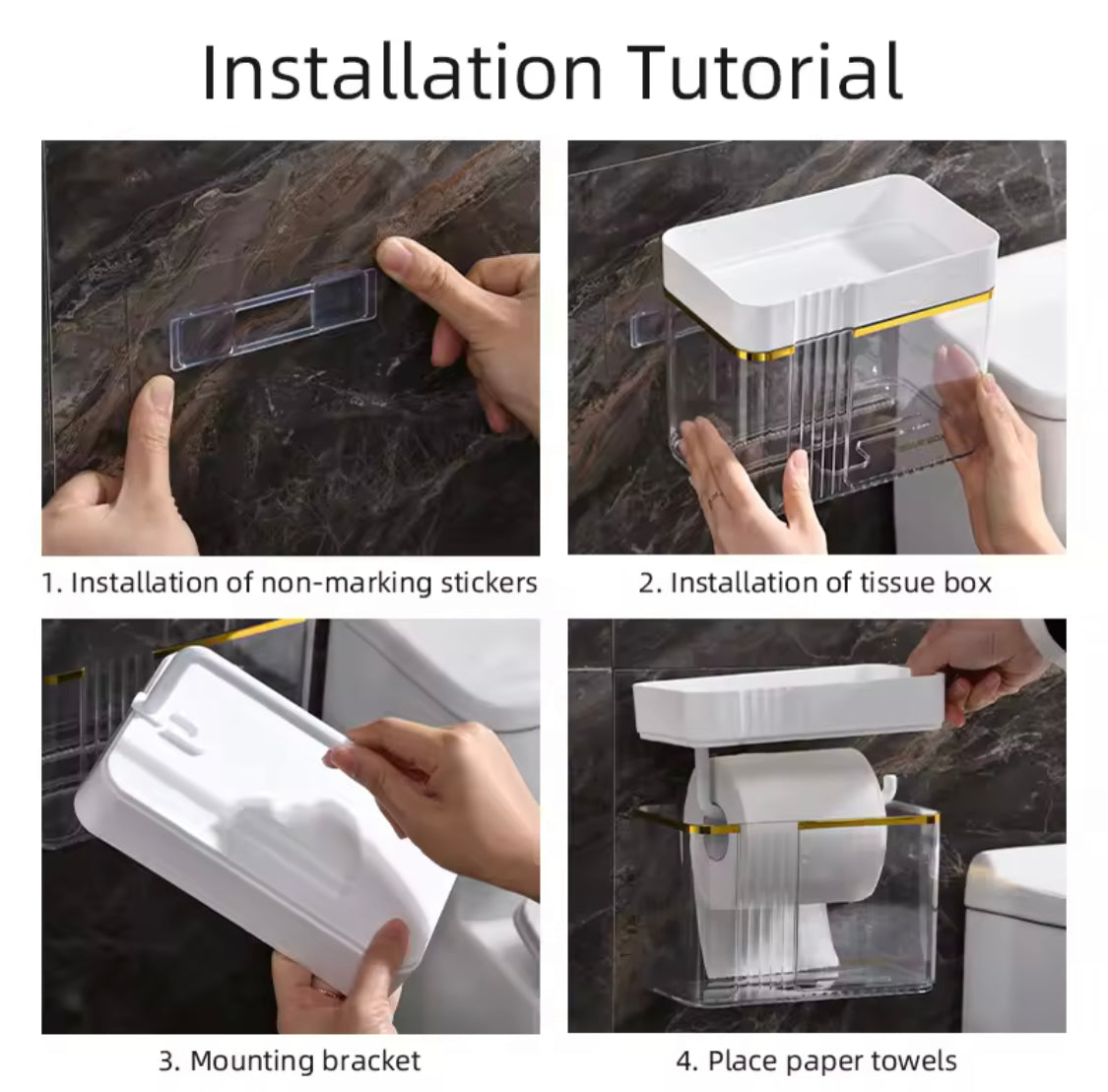 Installation Tutorial

1. Installation of non-marking stickers

2. Installation of tissue box

3. Mounting bracket

4. Place paper towels